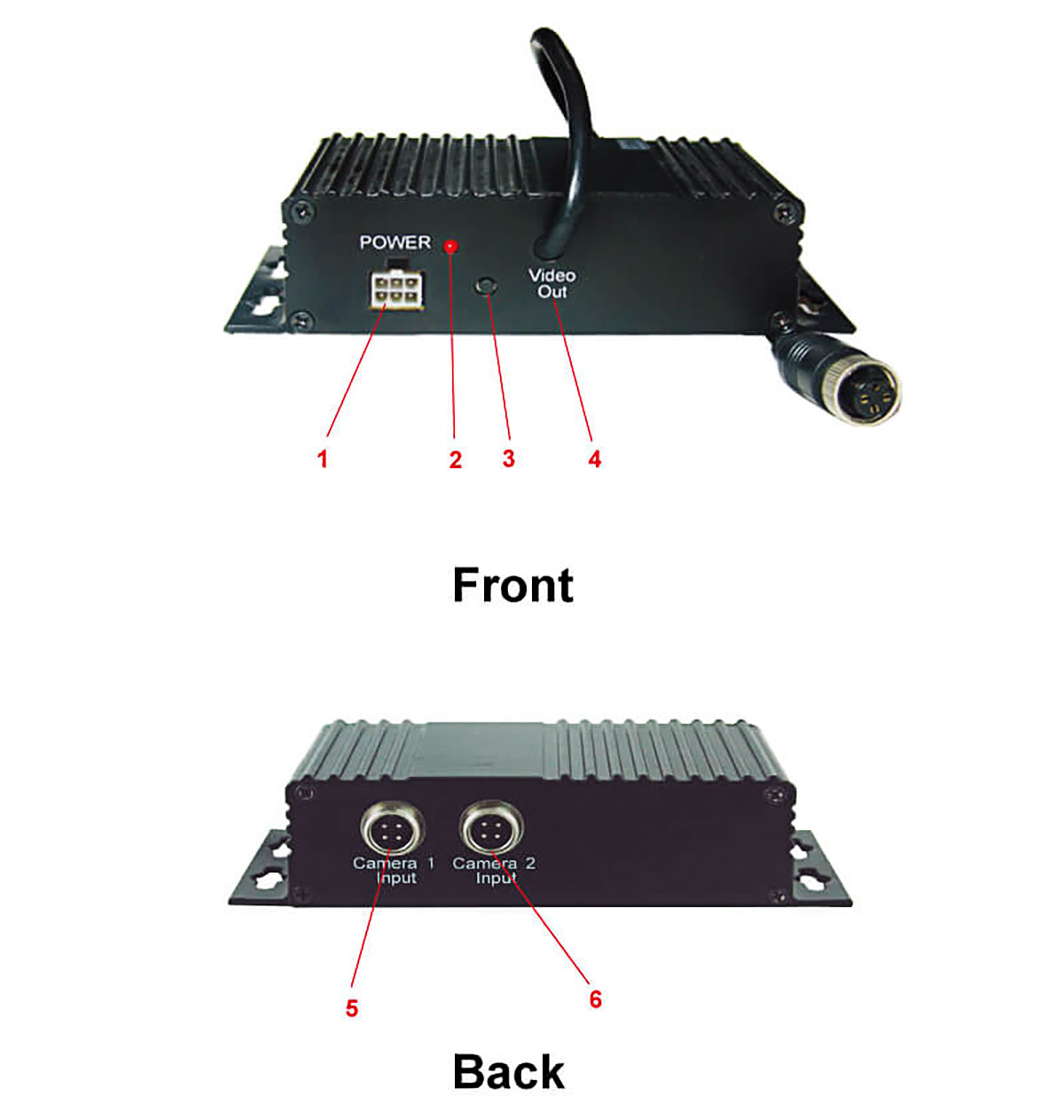 POWER

Video Out

1 2 3 4

Front

Camera 1 Input

Camera 2 Input

5 6

Back