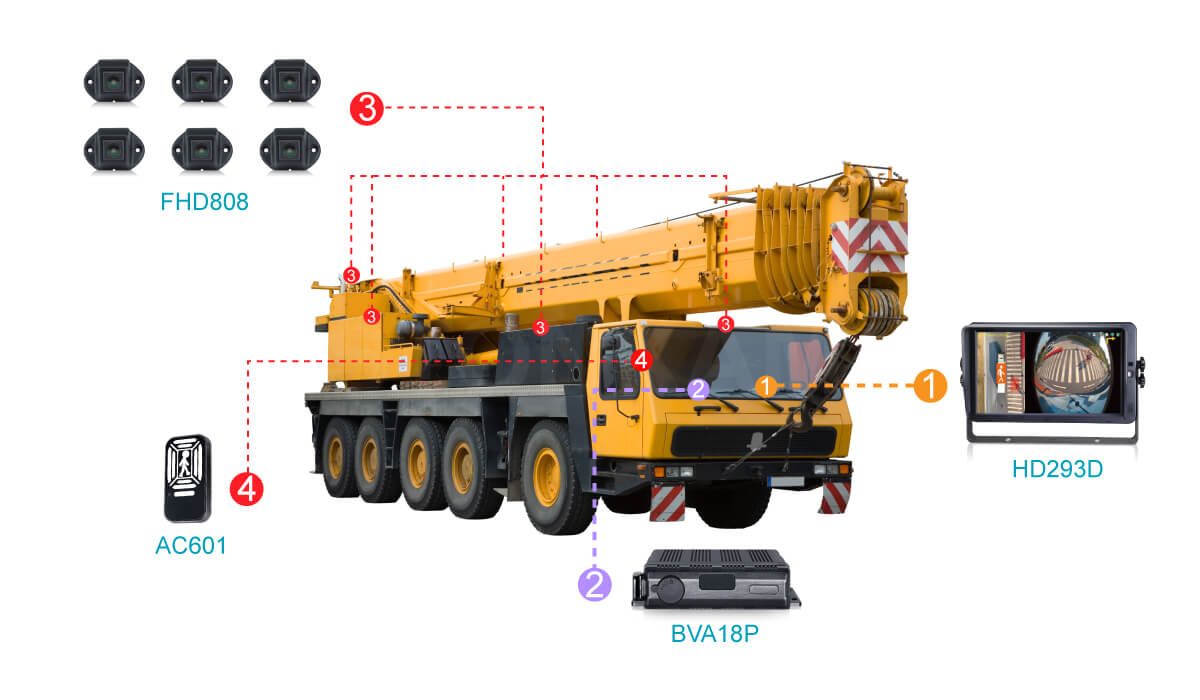 3

FHD808

3
3
3
3

4

2
1
1

HD293D

4

AC601

2

BVA18P